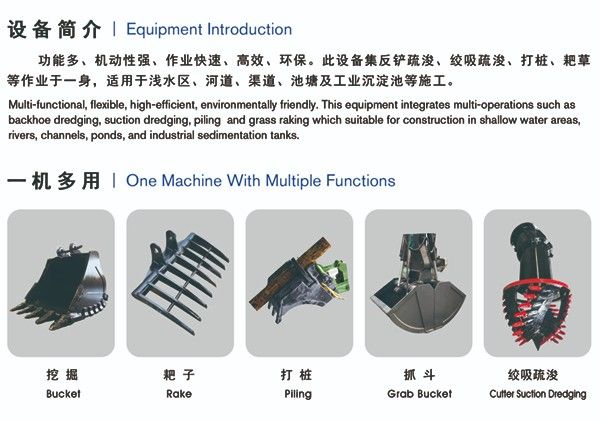 设备简介 | Equipment Introduction

功能多、机动性强、作业快速、高效、环保。此设备集反铲疏浚、绞吸疏浚、打桩、耙草等作业于一身，适用于浅水区、河道、渠道、池塘及工业沉淀池等施工。

Multi-functional, flexible, high-efficient, environmentally friendly. This equipment integrates multi-operations such as backhoe dredging, suction dredging, piling and grass raking which suitable for construction in shallow water areas, rivers, channels, ponds, and industrial sedimentation tanks.

一机多用 | One Machine With Multiple Functions

挖掘
Bucket

耙子
Rake

打桩
Piling

抓斗
Grab Bucket

绞吸疏浚
Cutter Suction Dredging